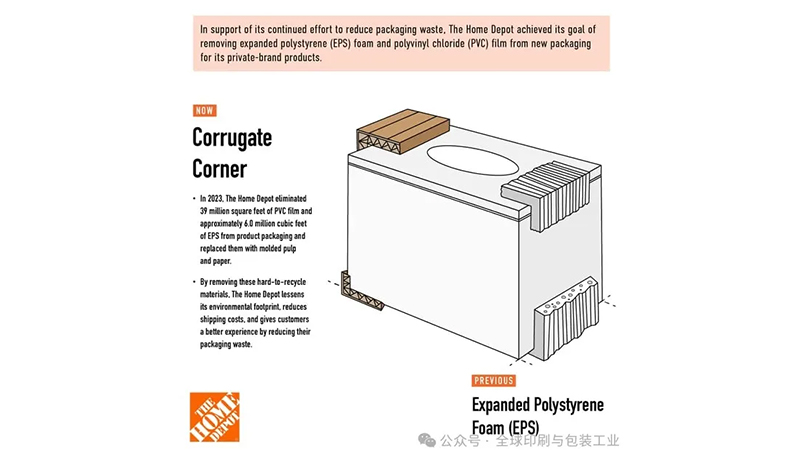 In support of its continued effort to reduce packaging waste, The Home Depot achieved its goal of removing expanded polystyrene (EPS) foam and polyvinyl chloride (PVC) film from new packaging for its private-brand products.

NOW

Corrugate Corner

• In 2023, The Home Depot eliminated 39 million square feet of PVC film and approximately 6.0 million cubic feet of EPS from product packaging and replaced them with molded pulp and paper.

• By removing these hard-to-recycle materials, The Home Depot lessens its environmental footprint, reduces shipping costs, and gives customers a better experience by reducing their packaging waste.

THE HOME DEPOT

PREVIOUS

Expanded Polystyrene Foam (EPS)

公众号 · 全球印刷与包装工业